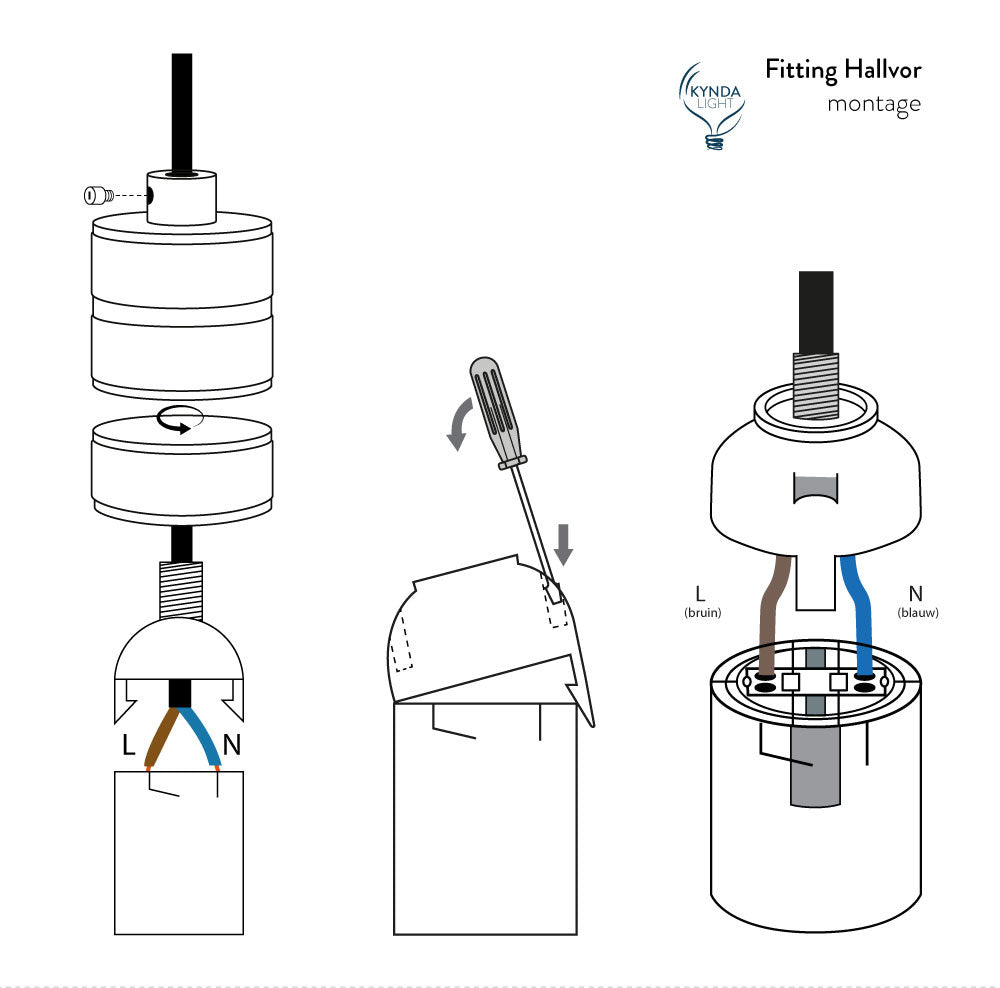 KYNDA LIGHT

Fitting Hallvor
montage

L
N

L
(bruin)

N
(blauw)