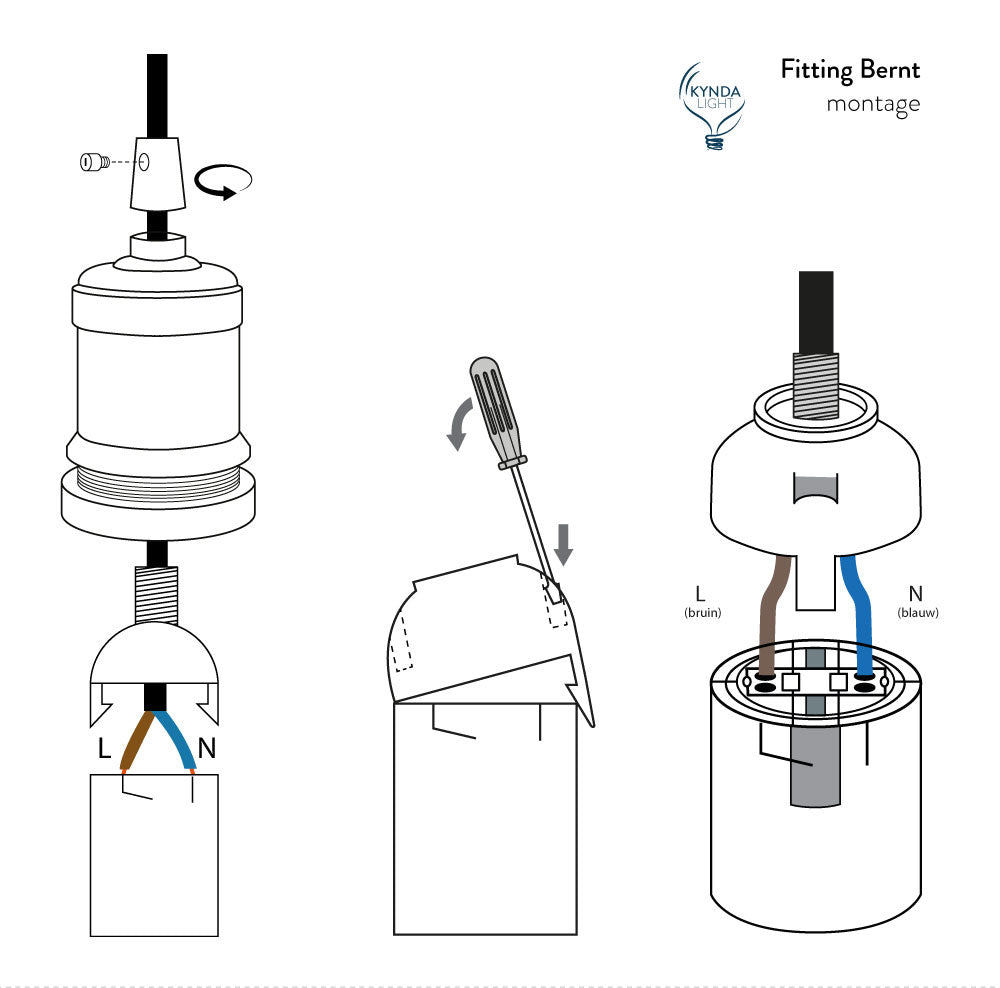 KYNDA LIGHT

Fitting Bernt
montage

L

N

L
(bruin)

N
(blauw)